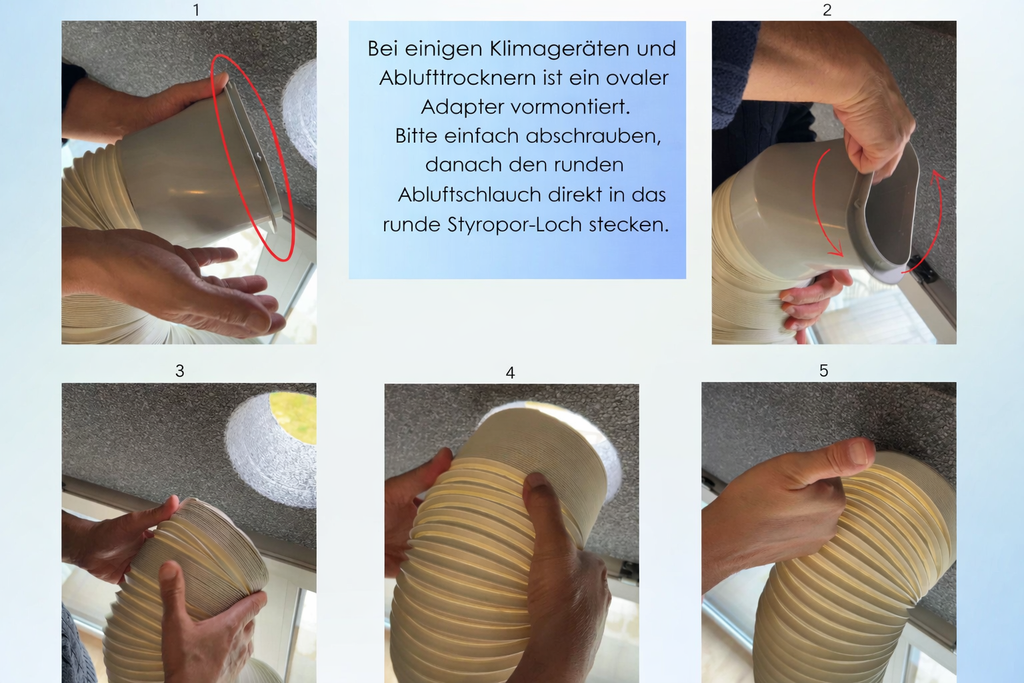 1

Bei einigen Klimageräten und Ablufttrocknern ist ein ovaler Adapter vormontiert. Bitte einfach abschrauben, danach den runden Abluftschlauch direkt in das runde Styropor-Loch stecken.

2

3

4

5